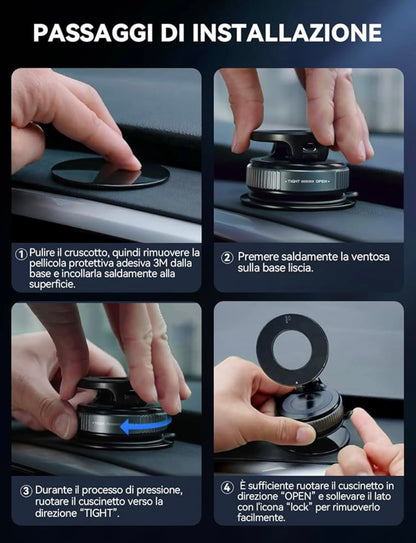 PASSAGGI DI INSTALLAZIONE

TIGHT OPEN

① Pulire il cruscotto, quindi rimuovere la pellicola protettiva adesiva 3M dalla base e incollarla saldamente alla superficie.

② Premere saldamente la ventosa sulla base liscia.

③ Durante il processo di pressione, ruotare il cuscinetto verso la direzione "TIGHT".

④ È sufficiente ruotare il cuscinetto in direzione "OPEN" e sollevare il lato con l'icona "lock" per rimuoverlo facilmente.